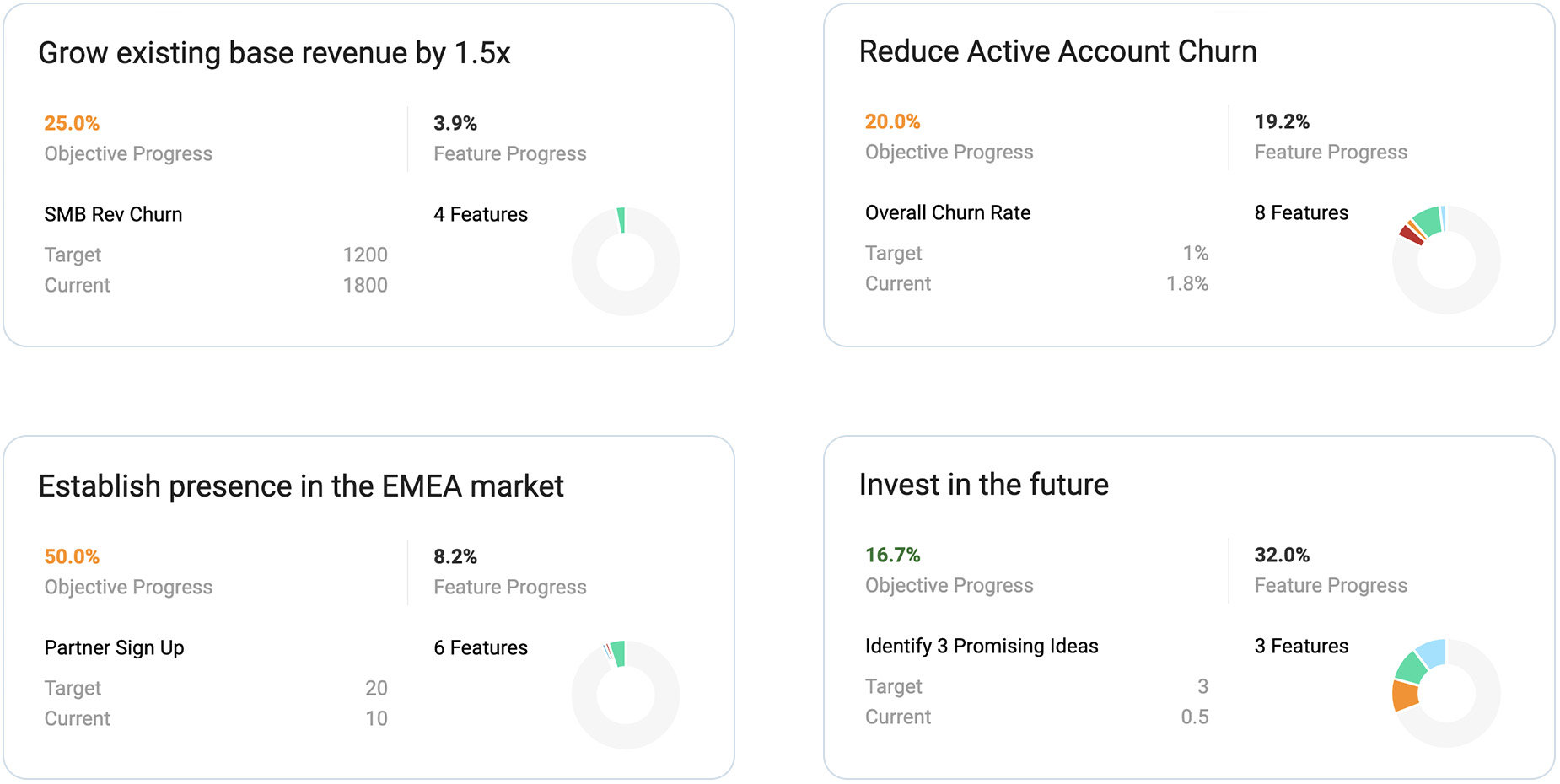 Grow existing base revenue by 1.5x

25.0%
Objective Progress

3.9%
Feature Progress

SMB Rev Churn

Target 1200
Current 1800

4 Features

Reduce Active Account Churn

20.0%
Objective Progress

19.2%
Feature Progress

Overall Churn Rate

Target 1%
Current 1.8%

8 Features

Establish presence in the EMEA market

50.0%
Objective Progress

8.2%
Feature Progress

Partner Sign Up

Target 20
Current 10

6 Features

Invest in the future

16.7%
Objective Progress

32.0%
Feature Progress

Identify 3 Promising Ideas

Target 3
Current 0.5

3 Features